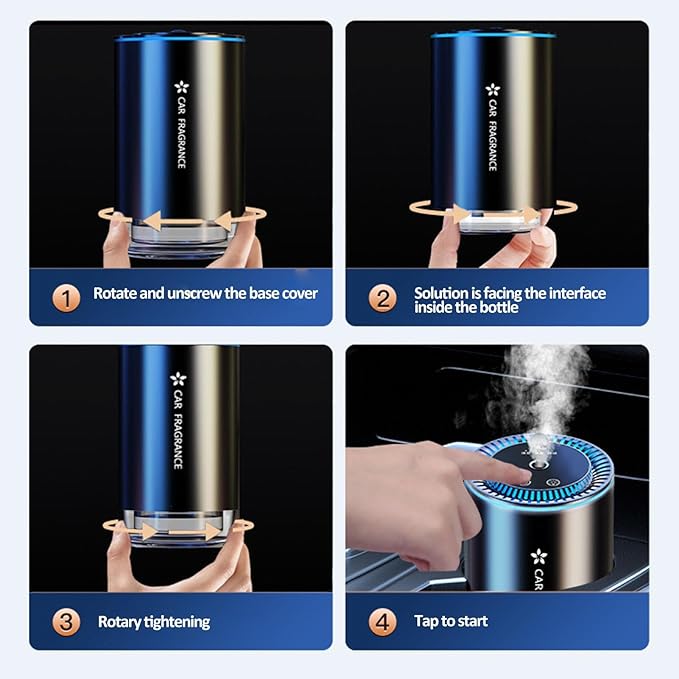 CAR FRAGRANCE

1 Rotate and unscrew the base cover

CAR FRAGRANCE

2 Solution is facing the interface inside the bottle

CAR FRAGRANCE

3 Rotary tightening

CAR

4 Tap to start